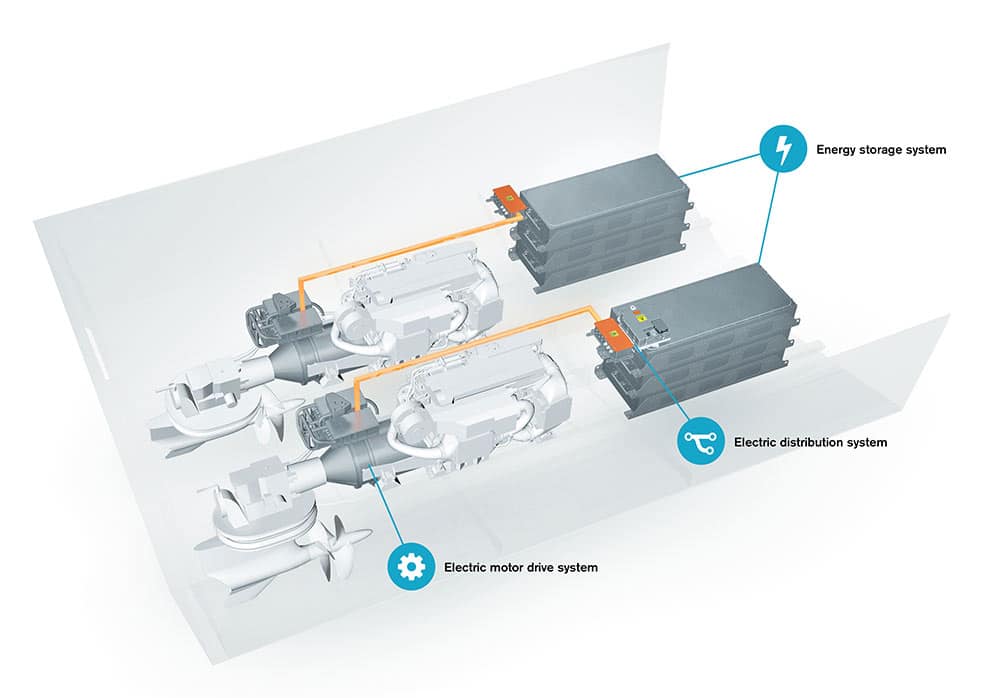 Energy storage system

Electric distribution system

Electric motor drive system