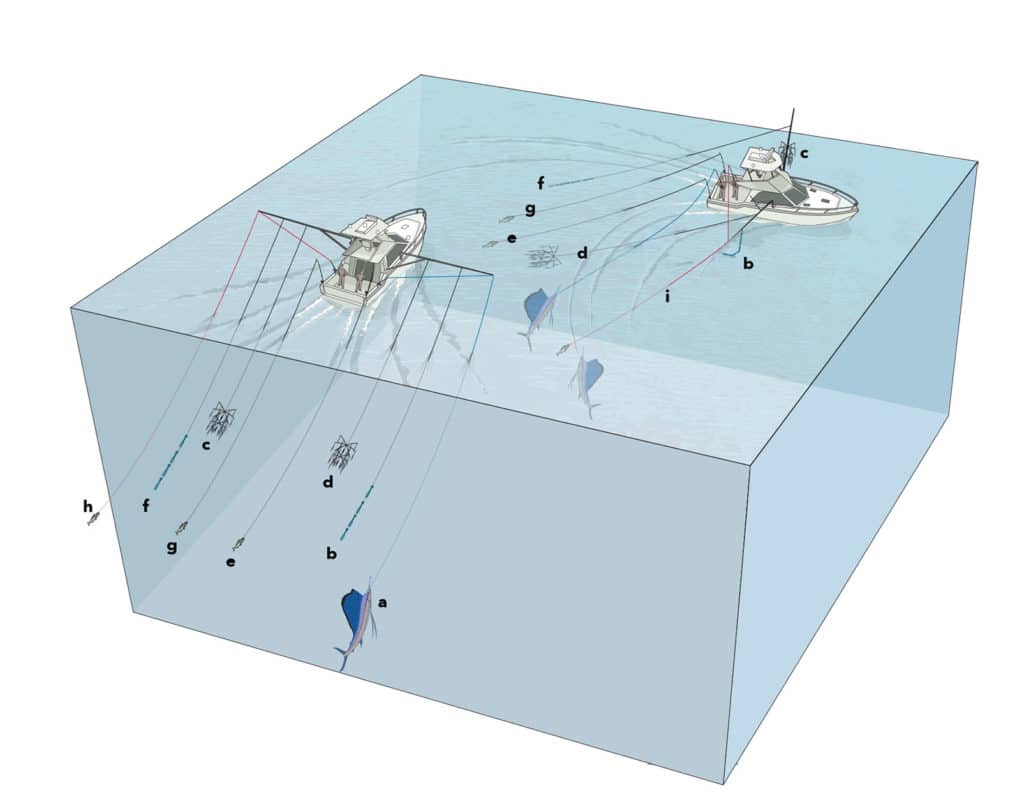 c
f
g
e
d
b
i
c
d
h
f
g
e
b
a