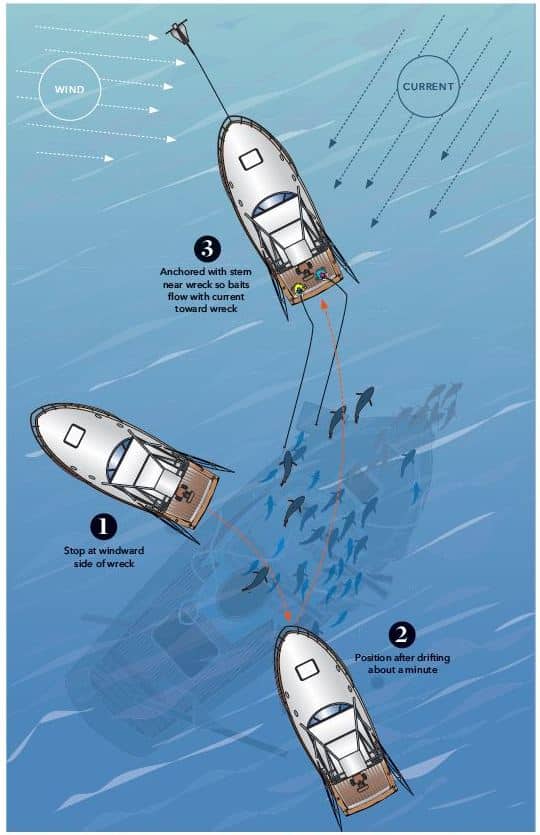 WIND

CURRENT

3
Anchored with stern near wreck so baits flow with current toward wreck

1
Stop at windward side of wreck

2
Position after drifting about a minute