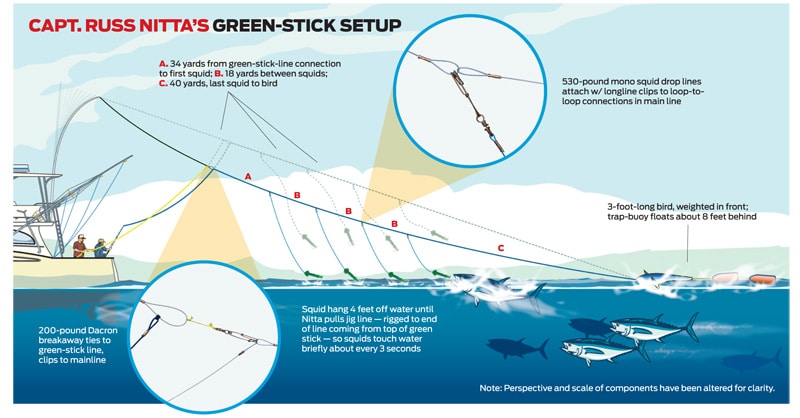 CAPT. RUSS NITTA'S GREEN-STICK SETUP

A. 34 yards from green-stick-line connection to first squid; B. 18 yards between squids; C. 40 yards, last squid to bird

530-pound mono squid drop lines attach w/ longline clips to loop-to-loop connections in main line

A

B

B

B

C

3-foot-long bird, weighted in front; trap-buoy floats about 8 feet behind

200-pound Dacron breakaway ties to green-stick line, clips to mainline

Squid hang 4 feet off water until Nitta pulls jig line — rigged to end of line coming from top of green stick — so squids touch water briefly about every 3 seconds

Note: Perspective and scale of components have been altered for clarity.