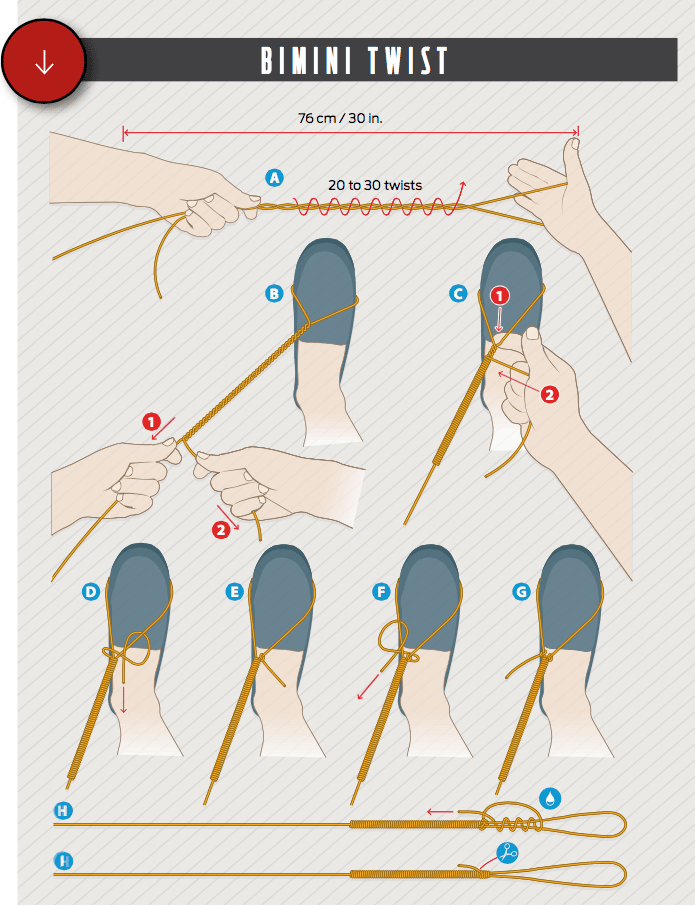 BIMINI TWIST

76 cm / 30 in.

A

20 to 30 twists

B

1

2

C

1

2

D

E

F

G

H

H